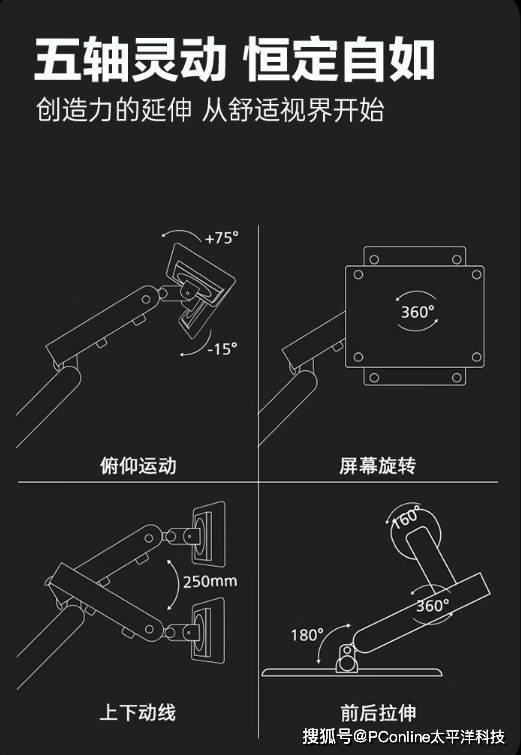 五轴灵动 恒定自如

创造力的延伸 从舒适视界开始

+75°

-15°

俯仰运动

360°

屏幕旋转

250mm

上下动线

160°

360°

180°

前后拉伸

搜狐号@PConline太平洋科技